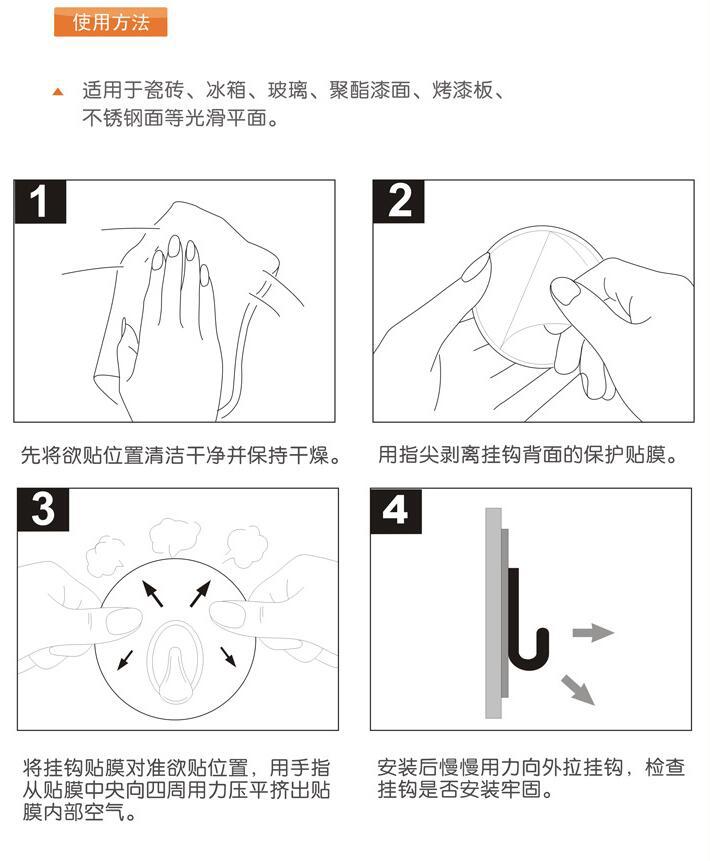 使用方法

▲ 适用于瓷砖、冰箱、玻璃、聚酯漆面、烤漆板、不锈钢面等光滑平面。

1

先将欲贴位置清洁干净并保持干燥。

2

用指尖剥离挂钩背面的保护贴膜。

3

将挂钩贴膜对准欲贴位置，用手指从贴膜中央向四周用力压平挤出贴膜内部空气。

4

安装后慢慢用力向外拉挂钩，检查挂钩是否安装牢固。